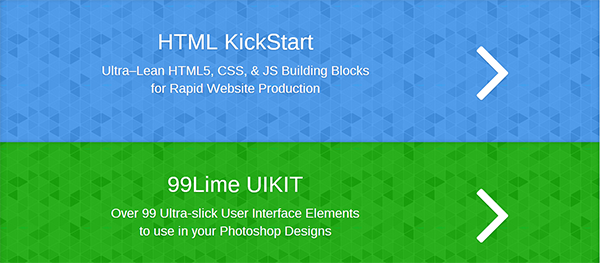 HTML KickStart

Ultra–Lean HTML5, CSS, & JS Building Blocks for Rapid Website Production

99Lime UIKIT

Over 99 Ultra-slick User Interface Elements to use in your Photoshop Designs